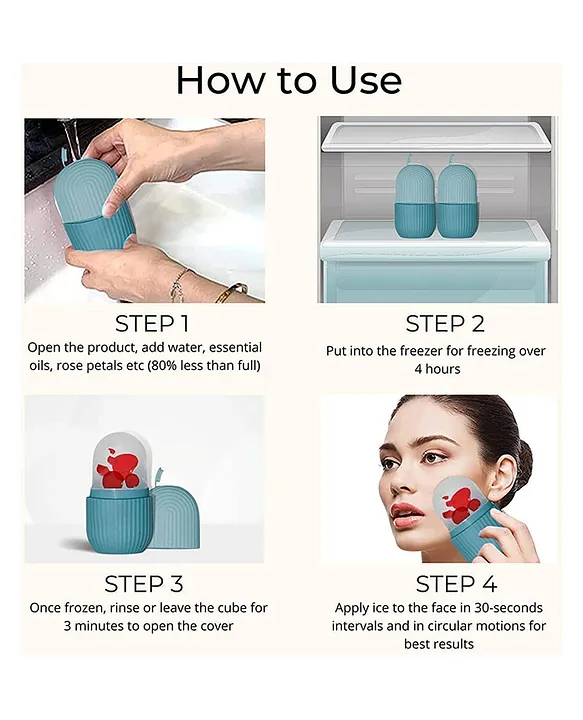 How to Use

STEP 1
Open the product, add water, essential oils, rose petals etc (80% less than full)

STEP 2
Put into the freezer for freezing over 4 hours

STEP 3
Once frozen, rinse or leave the cube for 3 minutes to open the cover

STEP 4
Apply ice to the face in 30-seconds intervals and in circular motions for best results