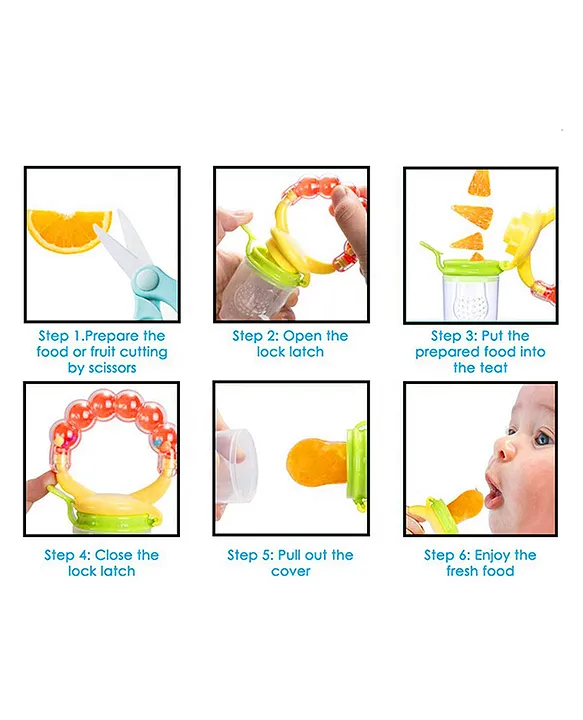 Step 1.Prepare the food or fruit cutting by scissors

Step 2: Open the lock latch

Step 3: Put the prepared food into the teat

Step 4: Close the lock latch

Step 5: Pull out the cover

Step 6: Enjoy the fresh food